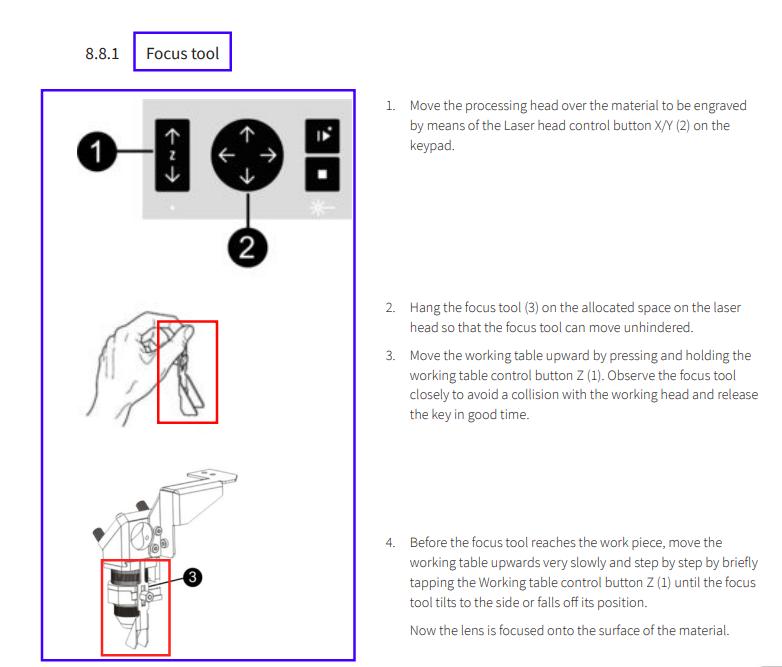 8.8.1 Focus tool

1

Z

2

3

1. Move the processing head over the material to be engraved by means of the Laser head control button X/Y (2) on the keypad.

2. Hang the focus tool (3) on the allocated space on the laser head so that the focus tool can move unhindered.

3. Move the working table upward by pressing and holding the working table control button Z (1). Observe the focus tool closely to avoid a collision with the working head and release the key in good time.

4. Before the focus tool reaches the work piece, move the working table upwards very slowly and step by step by briefly tapping the Working table control button Z (1) until the focus tool tilts to the side or falls off its position.

Now the lens is focused onto the surface of the material.